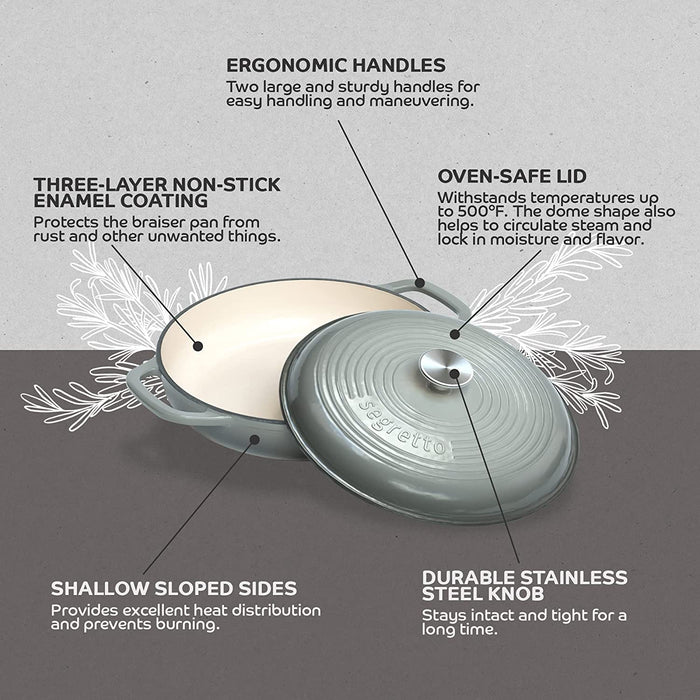 ERGONOMIC HANDLES
Two large and sturdy handles for easy handling and maneuvering.

THREE-LAYER NON-STICK ENAMEL COATING
Protects the braiser pan from rust and other unwanted things.

OVEN-SAFE LID
Withstands temperatures up to 500°F. The dome shape also helps to circulate steam and lock in moisture and flavor.

segretto

SHALLOW SLOPED SIDES
Provides excellent heat distribution and prevents burning.

DURABLE STAINLESS STEEL KNOB
Stays intact and tight for a long time.