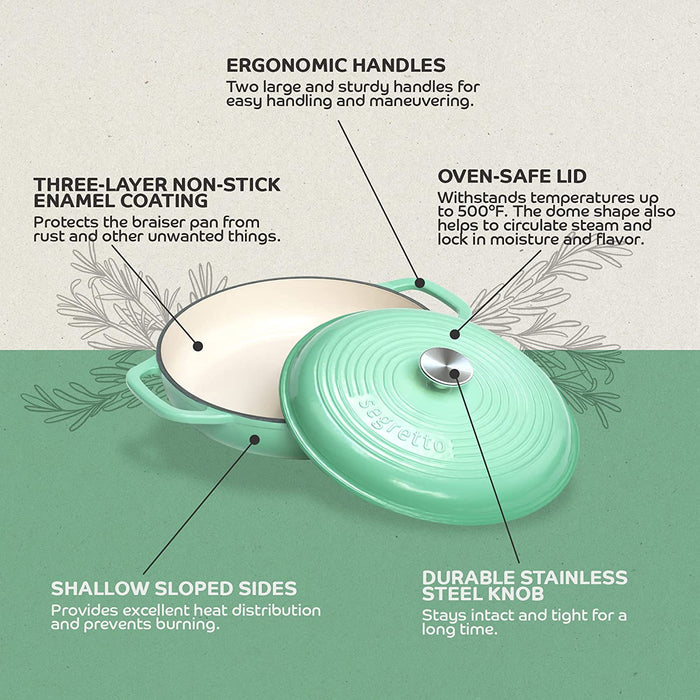 ERGONOMIC HANDLES
Two large and sturdy handles for easy handling and maneuvering.

THREE-LAYER NON-STICK ENAMEL COATING
Protects the braiser pan from rust and other unwanted things.

OVEN-SAFE LID
Withstands temperatures up to 500°F. The dome shape also helps to circulate steam and lock in moisture and flavor.

segretto

SHALLOW SLOPED SIDES
Provides excellent heat distribution and prevents burning.

DURABLE STAINLESS STEEL KNOB
Stays intact and tight for a long time.